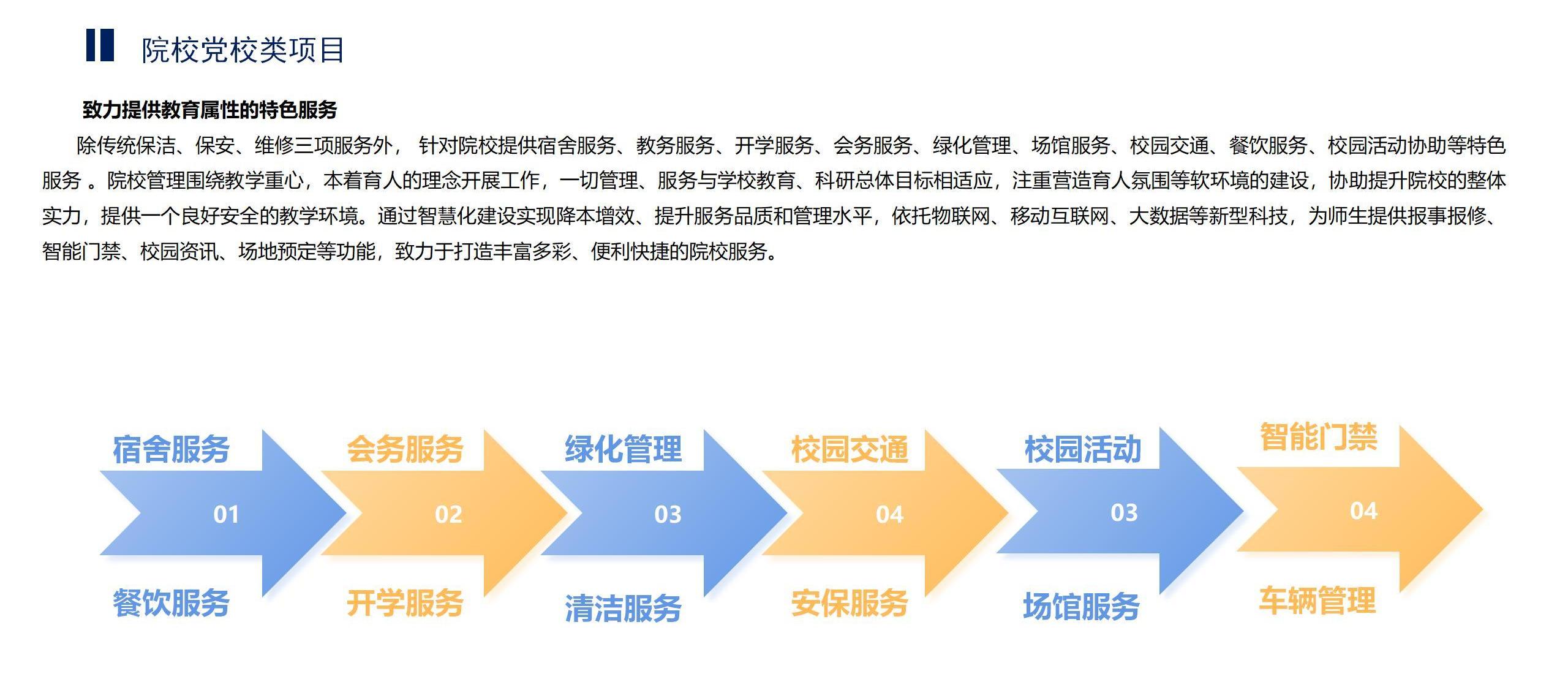 院校党校类项目

致力提供教育属性的特色服务

除传统保洁、保安、维修三项服务外，针对院校提供宿舍服务、教务服务、开学服务、会务服务、绿化管理、场馆服务、校园交通、餐饮服务、校园活动协助等特色服务。院校管理围绕教学重心，本着育人的理念开展工作，一切管理、服务与学校教育、科研总体目标相适应，注重营造育人氛围等软环境的建设，协助提升院校的整体实力，提供一个良好安全的教学环境。通过智慧化建设实现降本增效、提升服务品质和管理水平，依托物联网、移动互联网、大数据等新型科技，为师生提供报事报修、智能门禁、校园资讯、场地预定等功能，致力于打造丰富多彩、便利快捷的院校服务。

宿舍服务
01
餐饮服务

会务服务
02
开学服务

绿化管理
03
清洁服务

校园交通
04
安保服务

校园活动
03
场馆服务

智能门禁
04
车辆管理